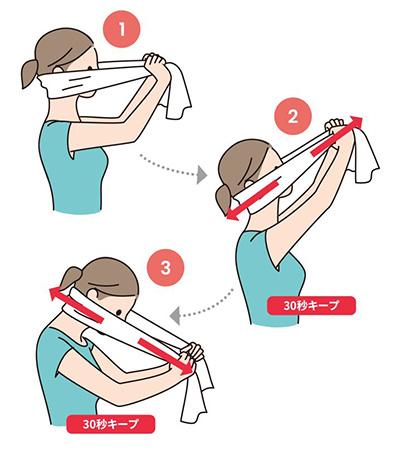 1

2

30秒キープ

3

30秒キープ