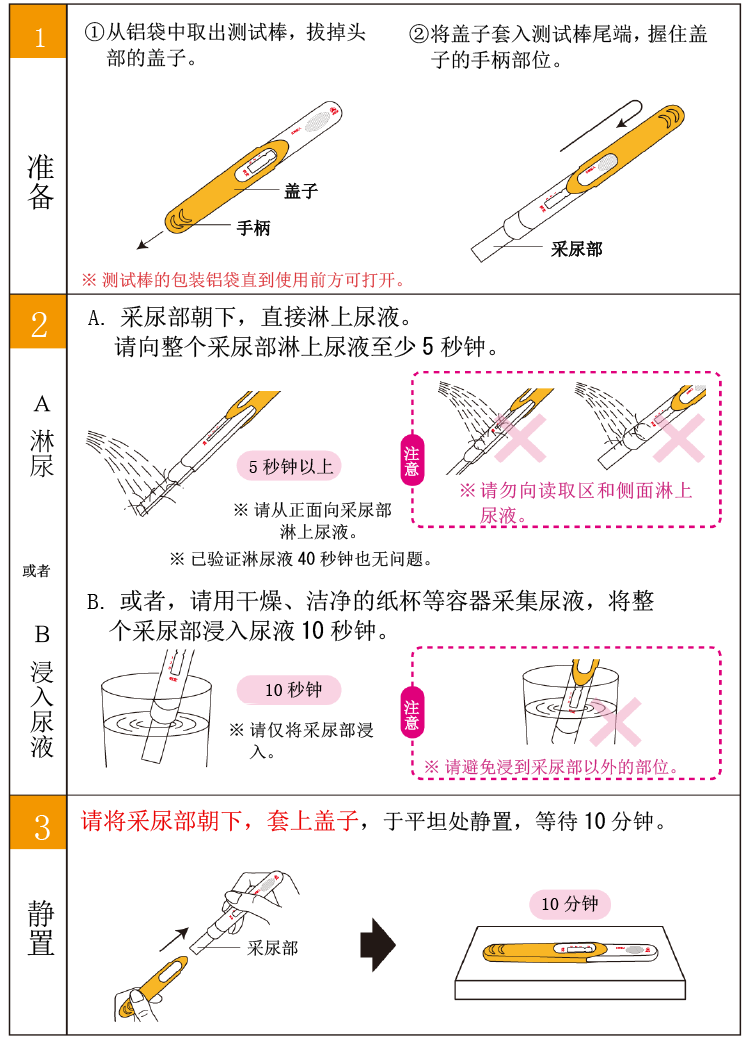 1

准备

①从铝袋中取出测试棒，拔掉头部的盖子。

②将盖子套入测试棒尾端，握住盖子的手柄部位。

盖子

手柄

采尿部

※ 测试棒的包装铝袋直到使用前方可打开。

2

A
淋尿

或者

B
浸入尿液

A. 采尿部朝下，直接淋上尿液。
请向整个采尿部淋上尿液至少 5 秒钟。

5 秒钟以上

※ 请从正面向采尿部淋上尿液。

※ 已验证淋尿液 40 秒钟也无问题。

注意

※ 请勿向读取区和侧面淋上尿液。

B. 或者，请用干燥、洁净的纸杯等容器采集尿液，将整个采尿部浸入尿液 10 秒钟。

10 秒钟

※ 请仅将采尿部浸入。

注意

※ 请避免浸到采尿部以外的部位。

3

静置

请将采尿部朝下，套上盖子，于平坦处静置，等待 10 分钟。

采尿部

10 分钟