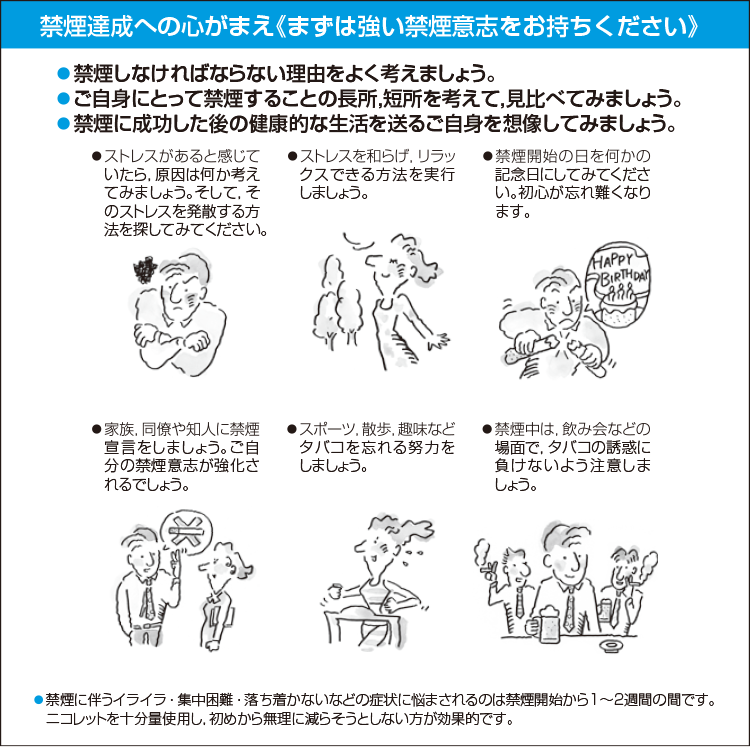 禁煙達成への心がまえ《まずは強い禁煙意志をお持ちください》

●禁煙しなければならない理由をよく考えましょう。
●ご自身にとって禁煙することの長所,短所を考えて,見比べてみましょう。
●禁煙に成功した後の健康的な生活を送るご自身を想像してみましょう。

●ストレスがあると感じていたら,原因は何か考えてみましょう。そして,そのストレスを発散する方法を探してみてください。

●ストレスを和らげ,リラックスできる方法を実行しましょう。

●禁煙開始の日を何かの記念日にしてみてください。初心が忘れ難くなります。

HAPPY BIRTHDAY

●家族,同僚や知人に禁煙宣言をしましょう。ご自分の禁煙意志が強化されるでしょう。

●スポーツ,散歩,趣味などタバコを忘れる努力をしましょう。

●禁煙中は,飲み会などの場面で,タバコの誘惑に負けないよう注意しましょう。

●禁煙に伴うイライラ・集中困難・落ち着かないなどの症状に悩まされるのは禁煙開始から1～2週間の間です。ニコレットを十分量使用し,初めから無理に減らそうとしない方が効果的です。