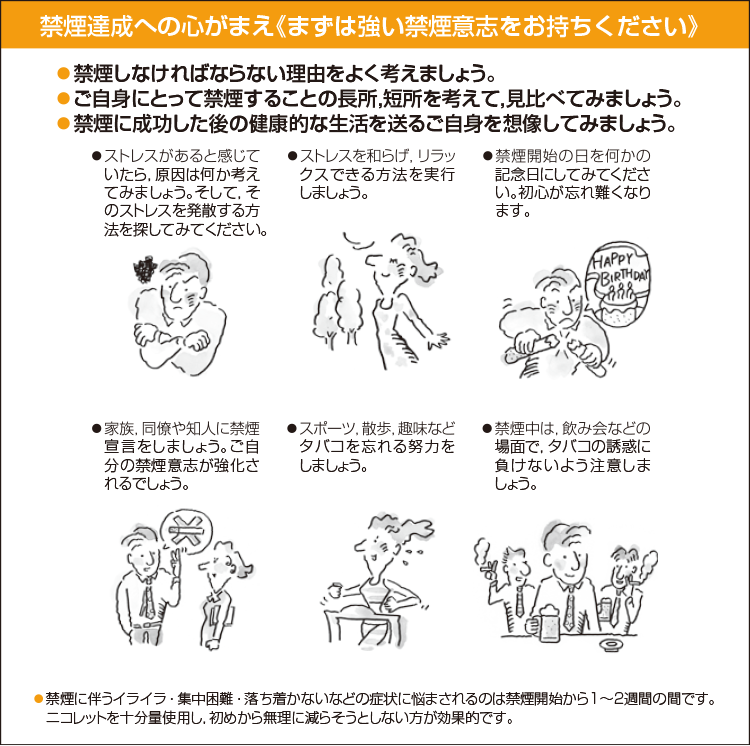 禁煙達成への心がまえ《まずは強い禁煙意志をお持ちください》

●禁煙しなければならない理由をよく考えましょう。
●ご自身にとって禁煙することの長所,短所を考えて,見比べてみましょう。
●禁煙に成功した後の健康的な生活を送るご自身を想像してみましょう。

●ストレスがあると感じていたら,原因は何か考えてみましょう。そして,そのストレスを発散する方法を探してみてください。

●ストレスを和らげ,リラックスできる方法を実行しましょう。

●禁煙開始の日を何かの記念日にしてみてください。初心が忘れ難くなります。

HAPPY BIRTHDAY

●家族,同僚や知人に禁煙宣言をしましょう。ご自分の禁煙意志が強化されるでしょう。

●スポーツ,散歩,趣味などタバコを忘れる努力をしましょう。

●禁煙中は,飲み会などの場面で,タバコの誘惑に負けないよう注意しましょう。

●禁煙に伴うイライラ・集中困難・落ち着かないなどの症状に悩まされるのは禁煙開始から1～2週間の間です。ニコレットを十分量使用し,初めから無理に減らそうとしない方が効果的です。