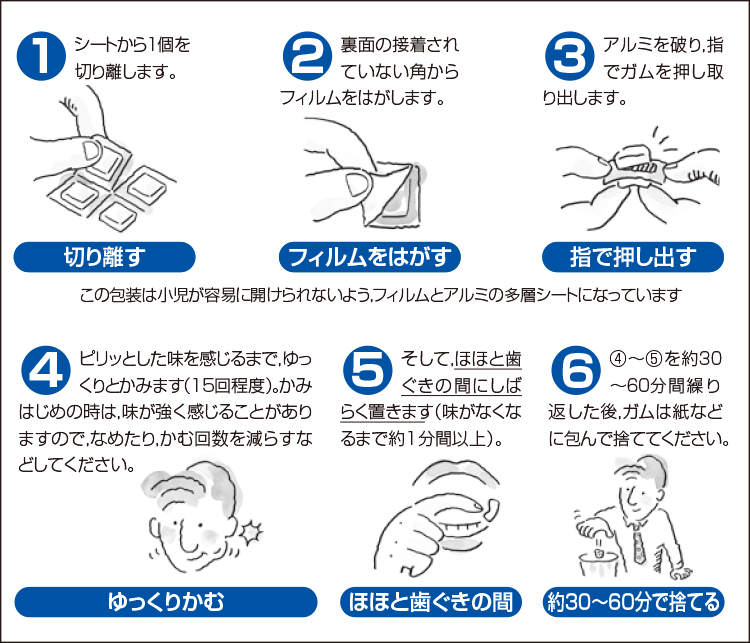 1 シートから1個を切り離します。

切り離す

2 裏面の接着されていない角からフィルムをはがします。

フィルムをはがす

3 アルミを破り,指でガムを押し取り出します。

指で押し出す

この包装は小児が容易に開けられないよう,フィルムとアルミの多層シートになっています

4 ピリッとした味を感じるまで,ゆっくりとかみます(15回程度)。かみはじめの時は,味が強く感じることがありますので,なめたり,かむ回数を減らすなどしてください。

ゆっくりかむ

5 そして,ほほと歯ぐきの間にしばらく置きます(味がなくなるまで約1分間以上)。

ほほと歯ぐきの間

6 ④～⑤を約30～60分間繰り返した後,ガムは紙などに包んで捨ててください。

約30～60分で捨てる