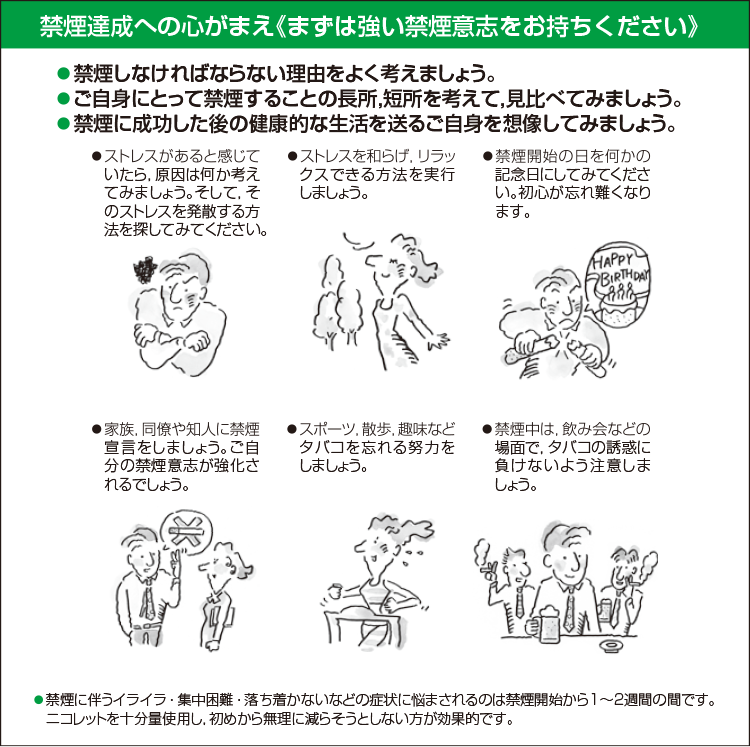 禁煙達成への心がまえ《まずは強い禁煙意志をお持ちください》

●禁煙しなければならない理由をよく考えましょう。
●ご自身にとって禁煙することの長所,短所を考えて,見比べてみましょう。
●禁煙に成功した後の健康的な生活を送るご自身を想像してみましょう。

●ストレスがあると感じていたら,原因は何か考えてみましょう。そして,そのストレスを発散する方法を探してみてください。

●ストレスを和らげ,リラックスできる方法を実行しましょう。

●禁煙開始の日を何かの記念日にしてみてください。初心が忘れ難くなります。

HAPPY BIRTHDAY

●家族,同僚や知人に禁煙宣言をしましょう。ご自分の禁煙意志が強化されるでしょう。

●スポーツ,散歩,趣味などタバコを忘れる努力をしましょう。

●禁煙中は,飲み会などの場面で,タバコの誘惑に負けないよう注意しましょう。

●禁煙に伴うイライラ・集中困難・落ち着かないなどの症状に悩まされるのは禁煙開始から1～2週間の間です。ニコレットを十分量使用し,初めから無理に減らそうとしない方が効果的です。