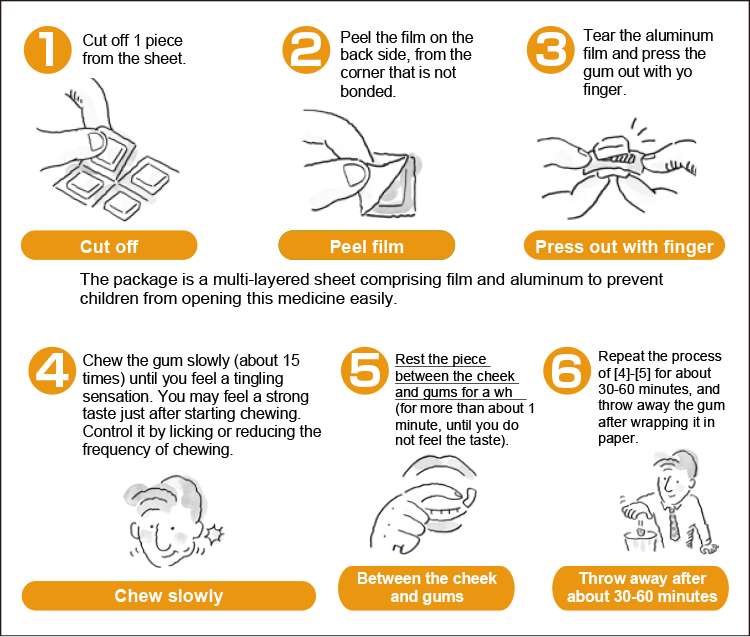 1 Cut off 1 piece from the sheet.

Cut off

2 Peel the film on the back side, from the corner that is not bonded.

Peel film

3 Tear the aluminum film and press the gum out with yo finger.

Press out with finger

The package is a multi-layered sheet comprising film and aluminum to prevent children from opening this medicine easily.

4 Chew the gum slowly (about 15 times) until you feel a tingling sensation. You may feel a strong taste just after starting chewing. Control it by licking or reducing the frequency of chewing.

Chew slowly

5 Rest the piece between the cheek and gums for a wh (for more than about 1 minute, until you do not feel the taste).

Between the cheek and gums

6 Repeat the process of [4]-[5] for about 30-60 minutes, and throw away the gum after wrapping it in paper.

Throw away after about 30-60 minutes