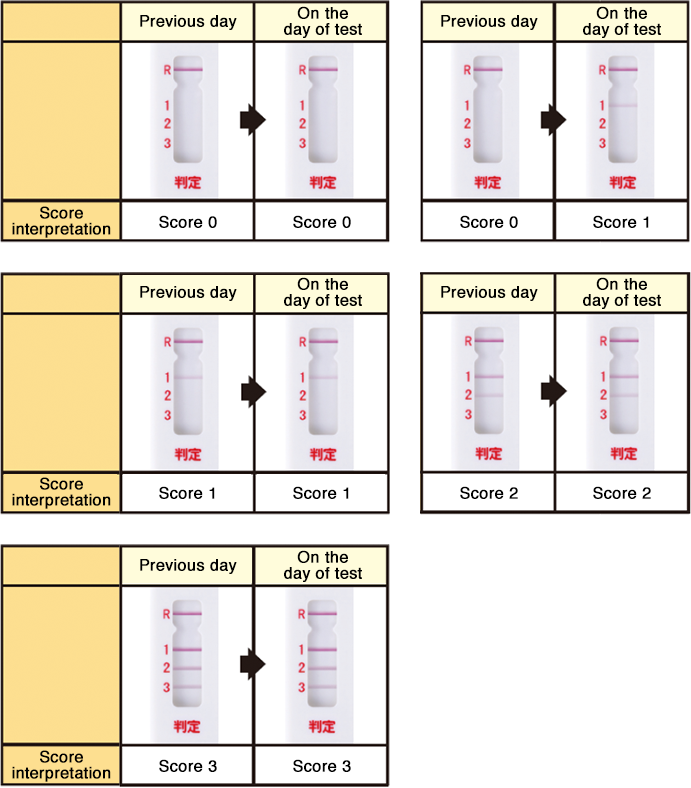 | | Previous day | On the day of test |
|---|---|---|
| | R 1 2 3 判定 | R 1 2 3 判定 |
| Score interpretation | Score 0 | Score 0 |

| Previous day | On the day of test |
|---|---|
| R 1 2 3 判定 | R 1 2 3 判定 |
| Score 0 | Score 1 |

| | Previous day | On the day of test |
|---|---|---|
| | R 1 2 3 判定 | R 1 2 3 判定 |
| Score interpretation | Score 1 | Score 1 |

| Previous day | On the day of test |
|---|---|
| R 1 2 3 判定 | R 1 2 3 判定 |
| Score 2 | Score 2 |

| | Previous day | On the day of test |
|---|---|---|
| | R 1 2 3 判定 | R 1 2 3 判定 |
| Score interpretation | Score 3 | Score 3 |